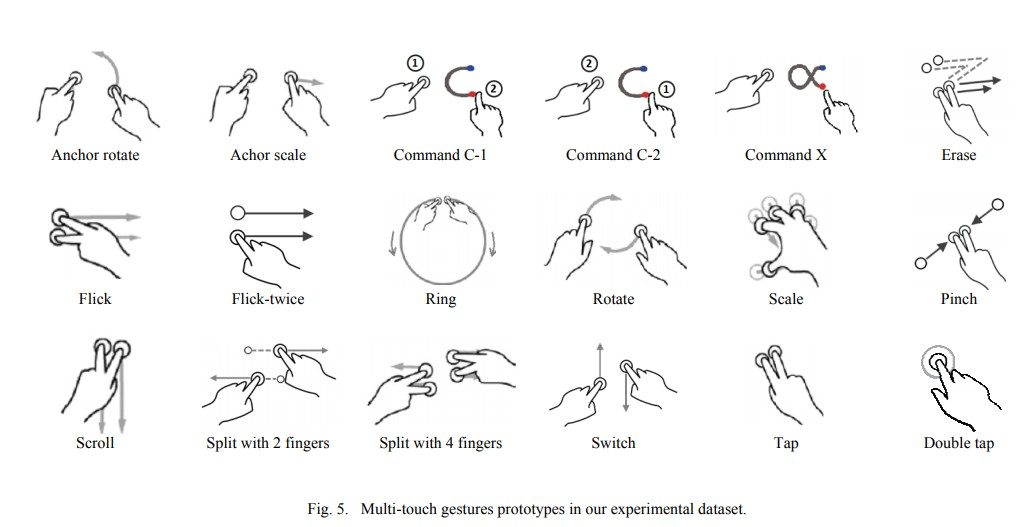 Anchor rotate

Achor scale

① ② Command C-1

② ① Command C-2

Command X

Erase

Flick

Flick-twice

Ring

Rotate

Scale

Pinch

Scroll

Split with 2 fingers

Split with 4 fingers

Switch

Tap

Double tap

Fig. 5. Multi-touch gestures prototypes in our experimental dataset.